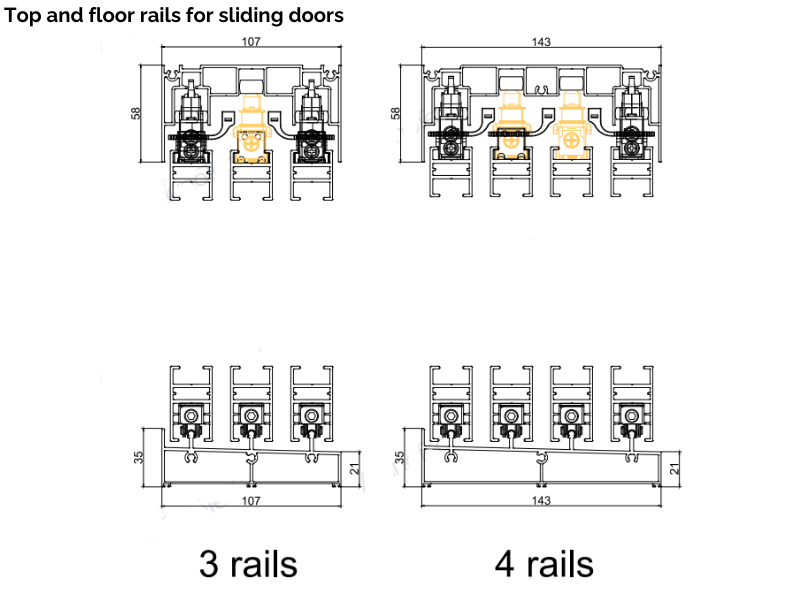 Top and floor rails for sliding doors

107
58

143
58

35
21
107

35
21
143

3 rails

4 rails